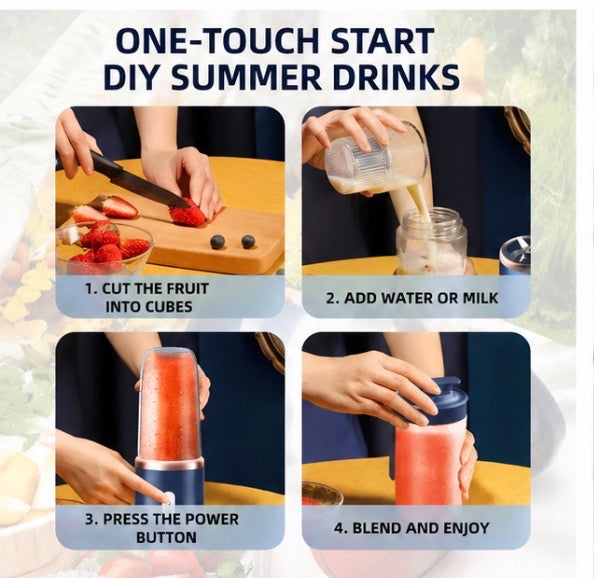 ONE-TOUCH START
DIY SUMMER DRINKS

1. CUT THE FRUIT INTO CUBES

2. ADD WATER OR MILK

3. PRESS THE POWER BUTTON

4. BLEND AND ENJOY